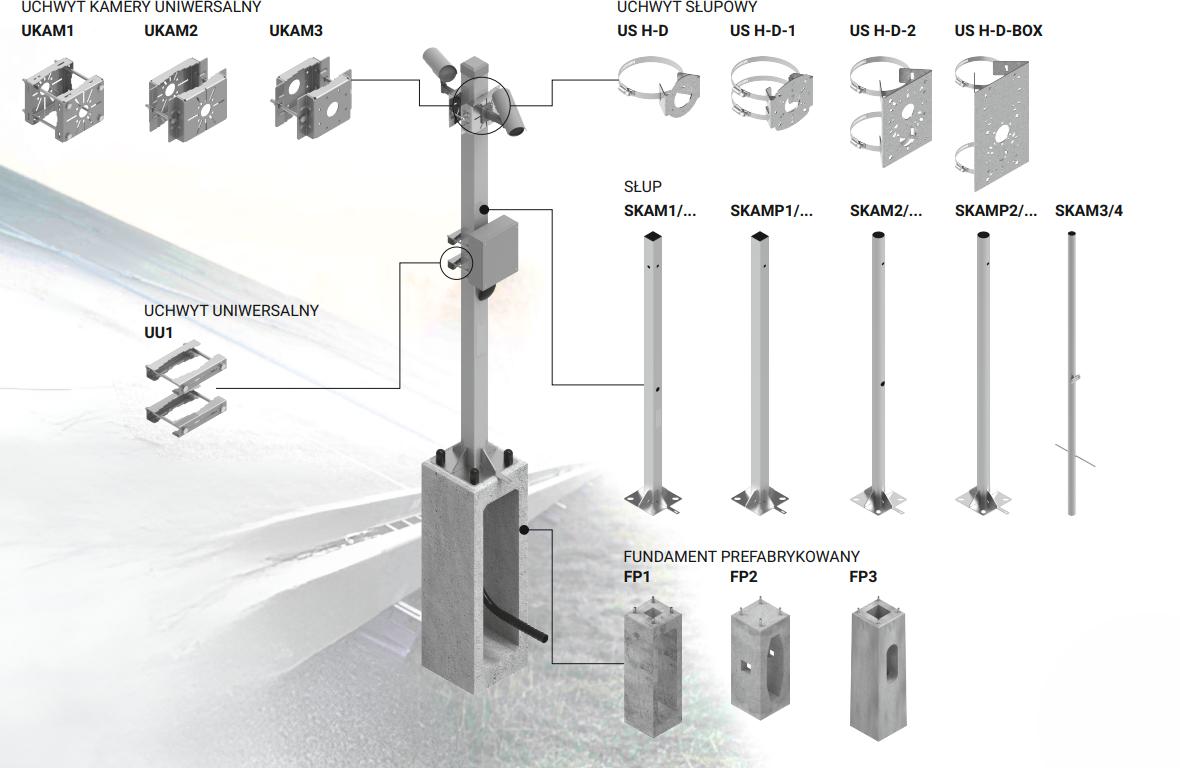 UCHWYT KAMERY UNIWERSALNY
UKAM1 UKAM2 UKAM3

UCHWYT SŁUPOWY
US H-D US H-D-1 US H-D-2 US H-D-BOX

SŁUP
SKAM1/... SKAMP1/... SKAM2/... SKAMP2/... SKAM3/4

UCHWYT UNIWERSALNY
UU1

FUNDAMENT PREFABRYKOWANY
FP1 FP2 FP3